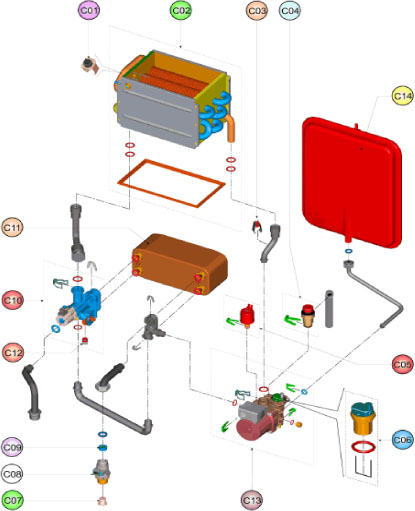 C01
C02
C03
C04
C14
C11
C10
C12
C05
C06
C09
C08
C07
C13