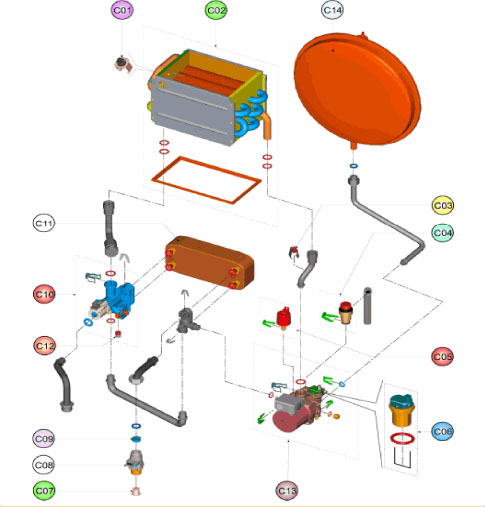 C01
C02
C14
C03
C04
C11
C10
C12
C05
C06
C09
C08
C07
C13