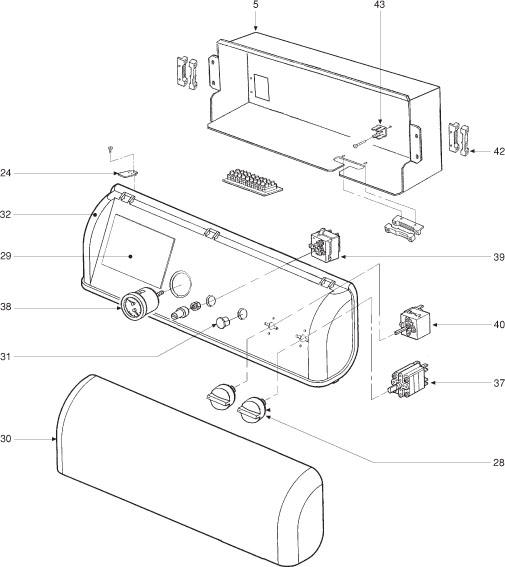 5
43
42
24
32
29
39
38
40
31
37
30
28