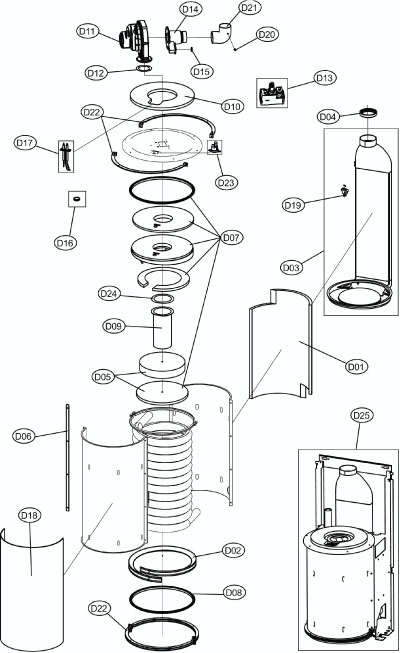 D14
D21
D11
D20
D15
D12
D13
D10
D22
D04
D17
D23
D19
D16
D07
D03
D24
D09
D01
D05
D25
D06
D18
D02
D08
D22